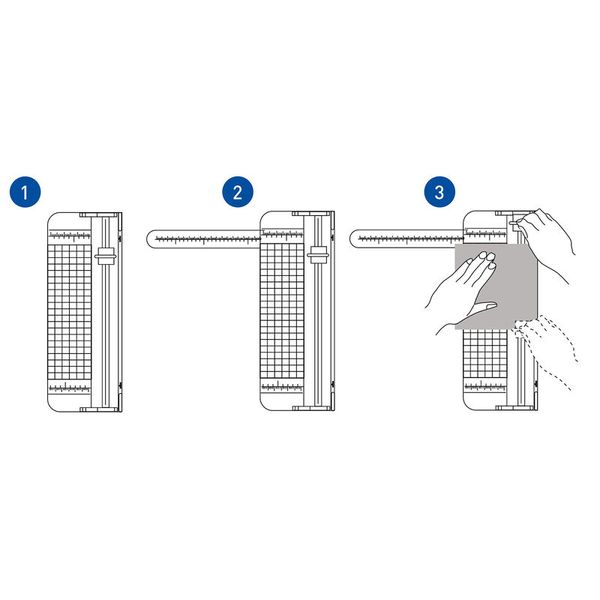 1

2

3