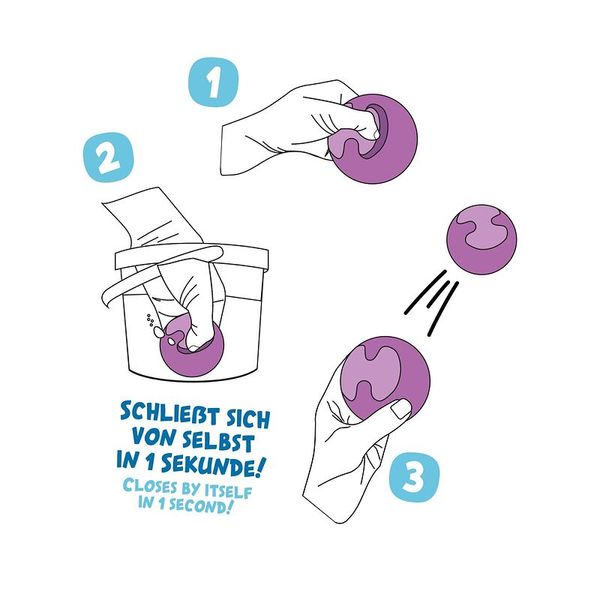 1

2

SCHLIEßT SICH VON SELBST IN 1 SEKUNDE!

CLOSES BY ITSELF IN 1 SECOND!

3